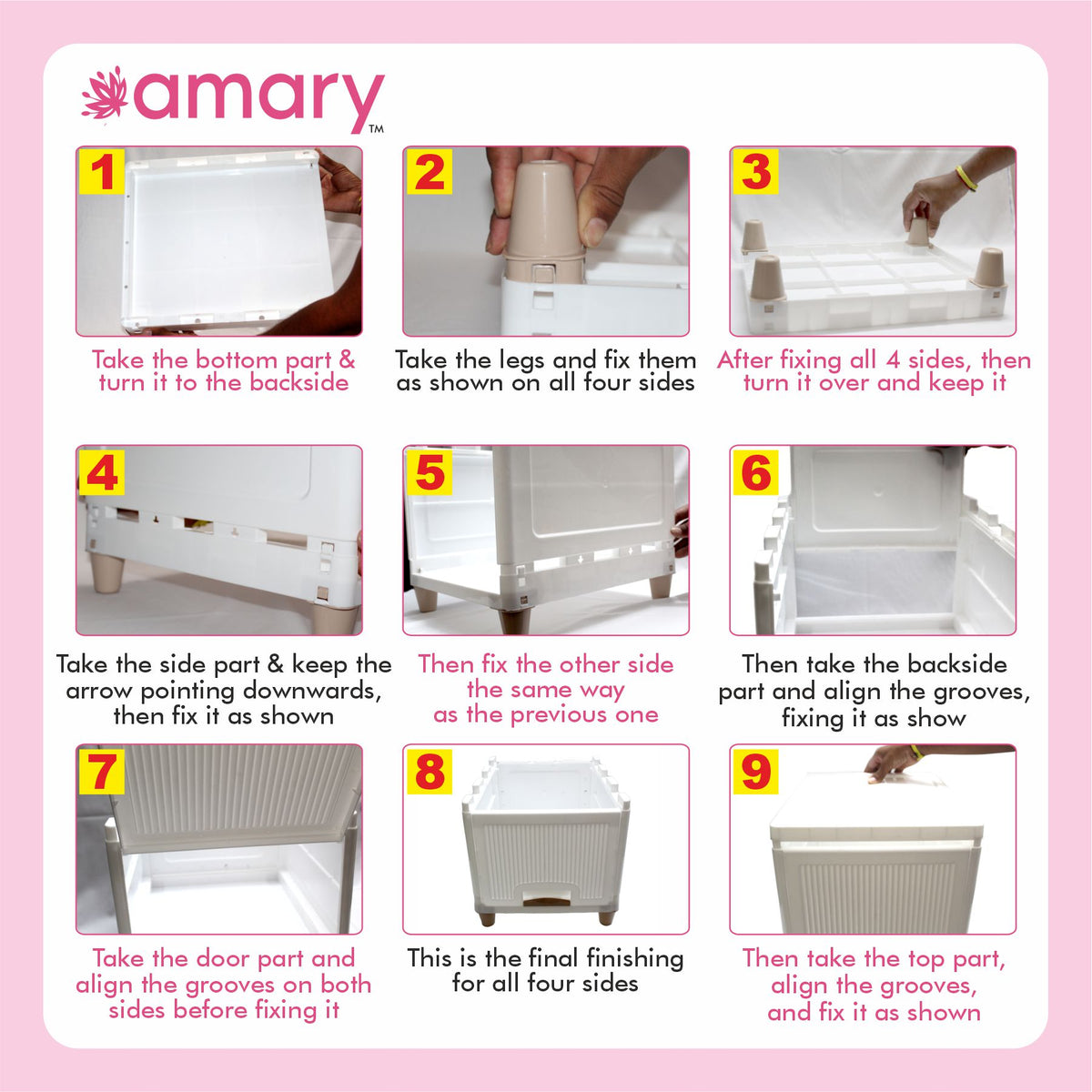 amary™

1
Take the bottom part & turn it to the backside

2
Take the legs and fix them as shown on all four sides

3
After fixing all 4 sides, then turn it over and keep it

4
Take the side part & keep the arrow pointing downwards, then fix it as shown

5
Then fix the other side the same way as the previous one

6
Then take the backside part and align the grooves, fixing it as show

7
Take the door part and align the grooves on both sides before fixing it

8
This is the final finishing for all four sides

9
Then take the top part, align the grooves, and fix it as shown