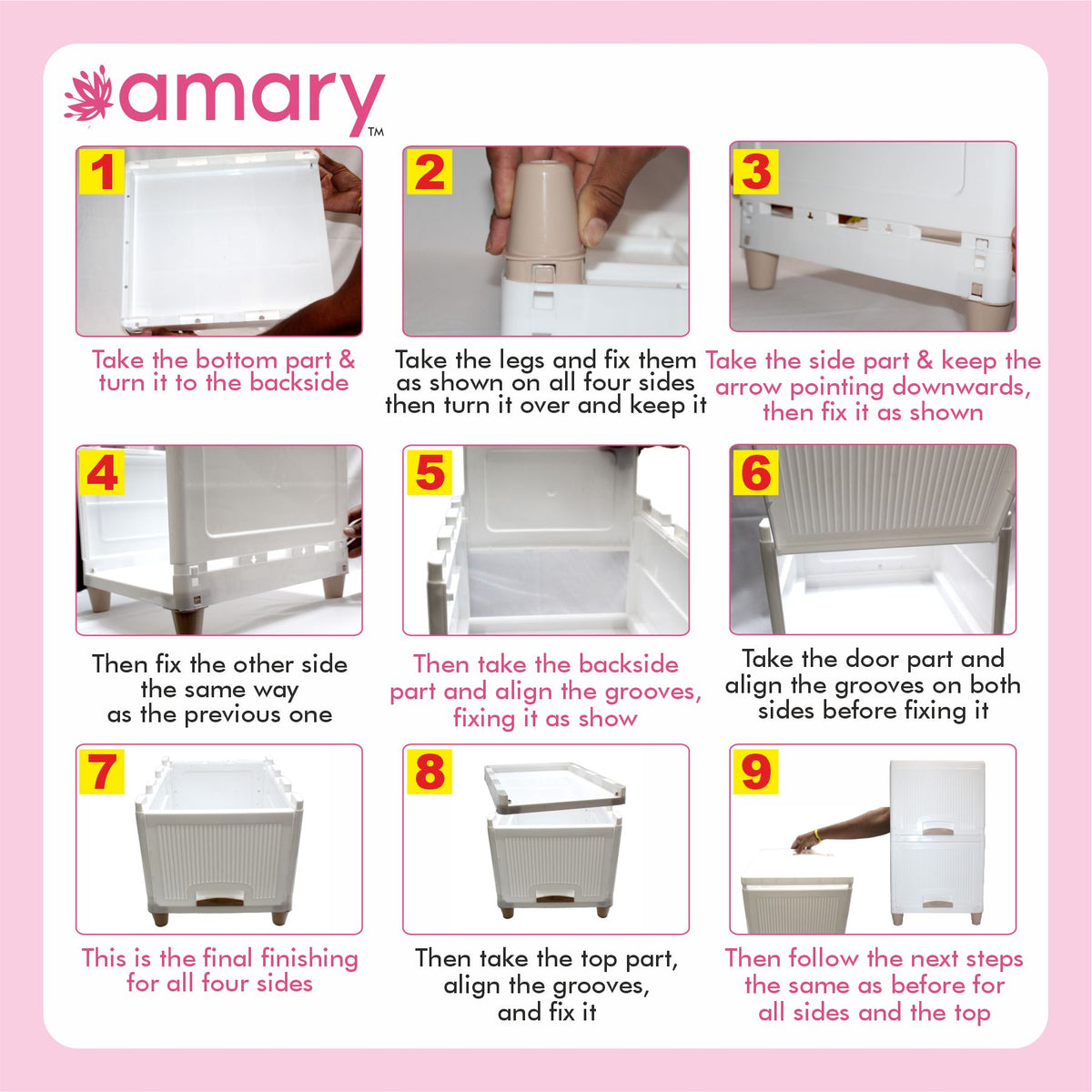 amary™

1
Take the bottom part & turn it to the backside

2
Take the legs and fix them as shown on all four sides then turn it over and keep it

3
Take the side part & keep the arrow pointing downwards, then fix it as shown

4
Then fix the other side the same way as the previous one

5
Then take the backside part and align the grooves, fixing it as show

6
Take the door part and align the grooves on both sides before fixing it

7
This is the final finishing for all four sides

8
Then take the top part, align the grooves, and fix it

9
Then follow the next steps the same as before for all sides and the top